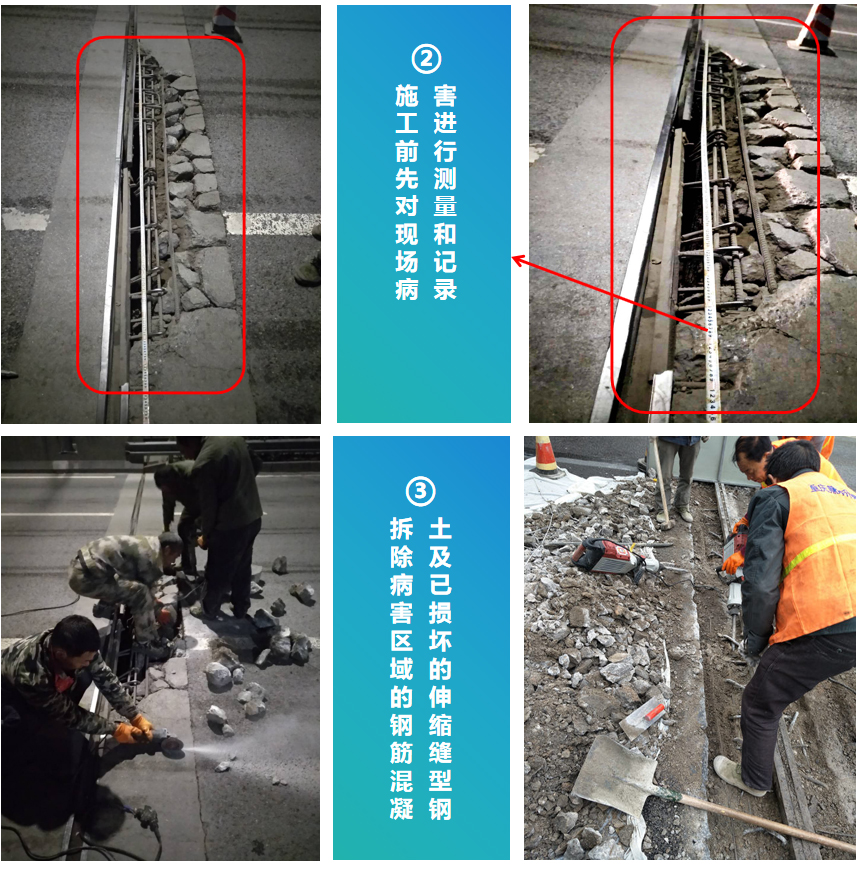 ②
施工前先对现场病害进行测量和记录

③
拆除病害区域的钢筋混凝土及已损坏的伸缩缝型钢